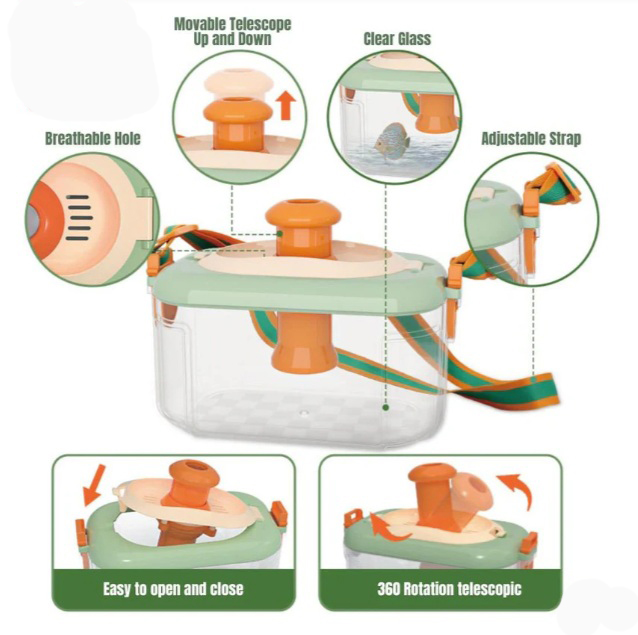 Movable Telescope Up and Down

Clear Glass

Breathable Hole

Adjustable Strap

Easy to open and close

360 Rotation telescopic