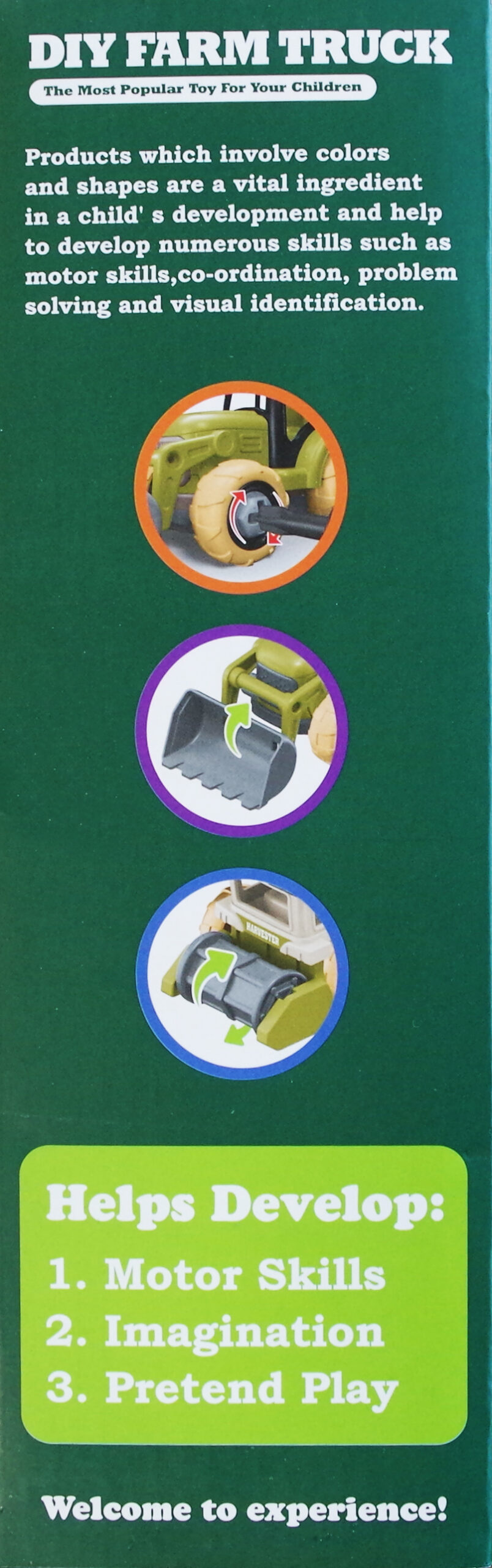 DIY FARM TRUCK

The Most Popular Toy For Your Children

Products which involve colors and shapes are a vital ingredient in a child' s development and help to develop numerous skills such as motor skills,co-ordination, problem solving and visual identification.

HARVESTER

Helps Develop:
1. Motor Skills
2. Imagination
3. Pretend Play

Welcome to experience!